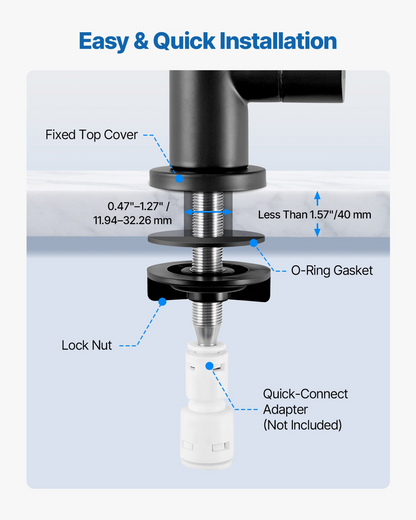 Easy & Quick Installation

Fixed Top Cover

0.47"–1.27" / 11.94–32.26 mm

Less Than 1.57"/40 mm

O-Ring Gasket

Lock Nut

Quick-Connect Adapter (Not Included)