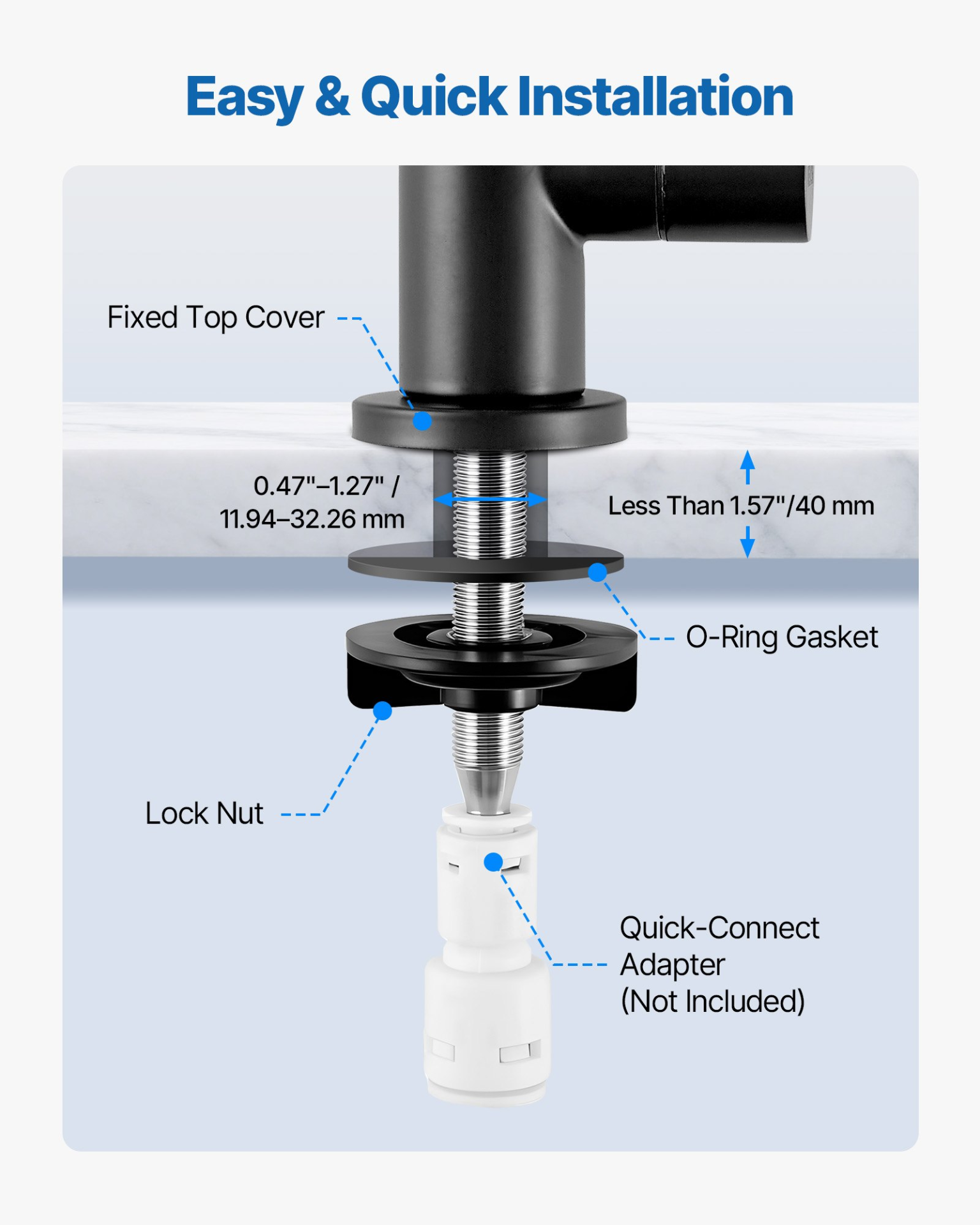 Easy & Quick Installation

Fixed Top Cover

0.47"–1.27" / 11.94–32.26 mm

Less Than 1.57"/40 mm

O-Ring Gasket

Lock Nut

Quick-Connect Adapter (Not Included)