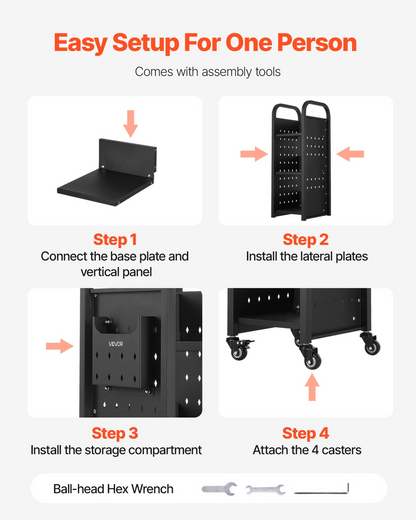 Easy Setup For One Person

Comes with assembly tools

Step 1
Connect the base plate and vertical panel

Step 2
Install the lateral plates

VEVOR

Step 3
Install the storage compartment

Step 4
Attach the 4 casters

Ball-head Hex Wrench