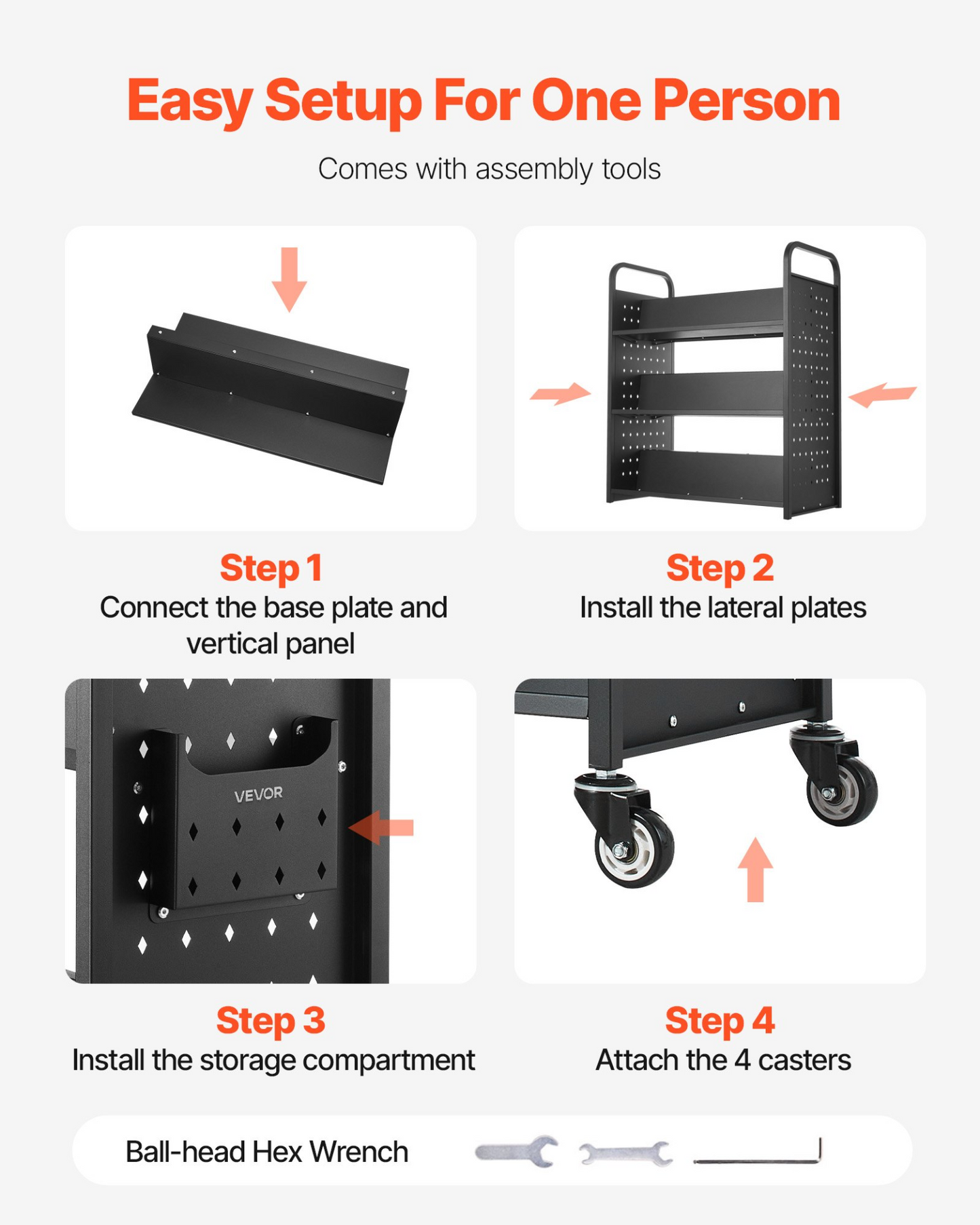 Easy Setup For One Person

Comes with assembly tools

Step 1
Connect the base plate and vertical panel

Step 2
Install the lateral plates

VEVOR

Step 3
Install the storage compartment

Step 4
Attach the 4 casters

Ball-head Hex Wrench