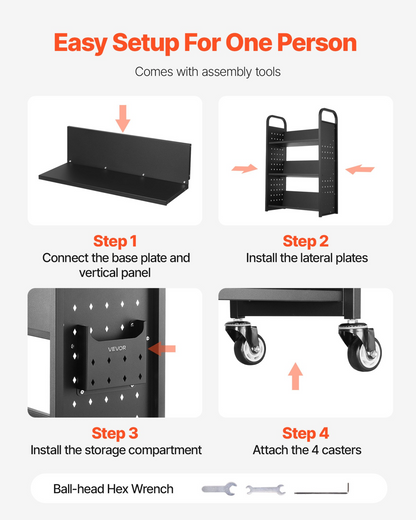 Easy Setup For One Person

Comes with assembly tools

Step 1
Connect the base plate and vertical panel

Step 2
Install the lateral plates

VEVOR

Step 3
Install the storage compartment

Step 4
Attach the 4 casters

Ball-head Hex Wrench