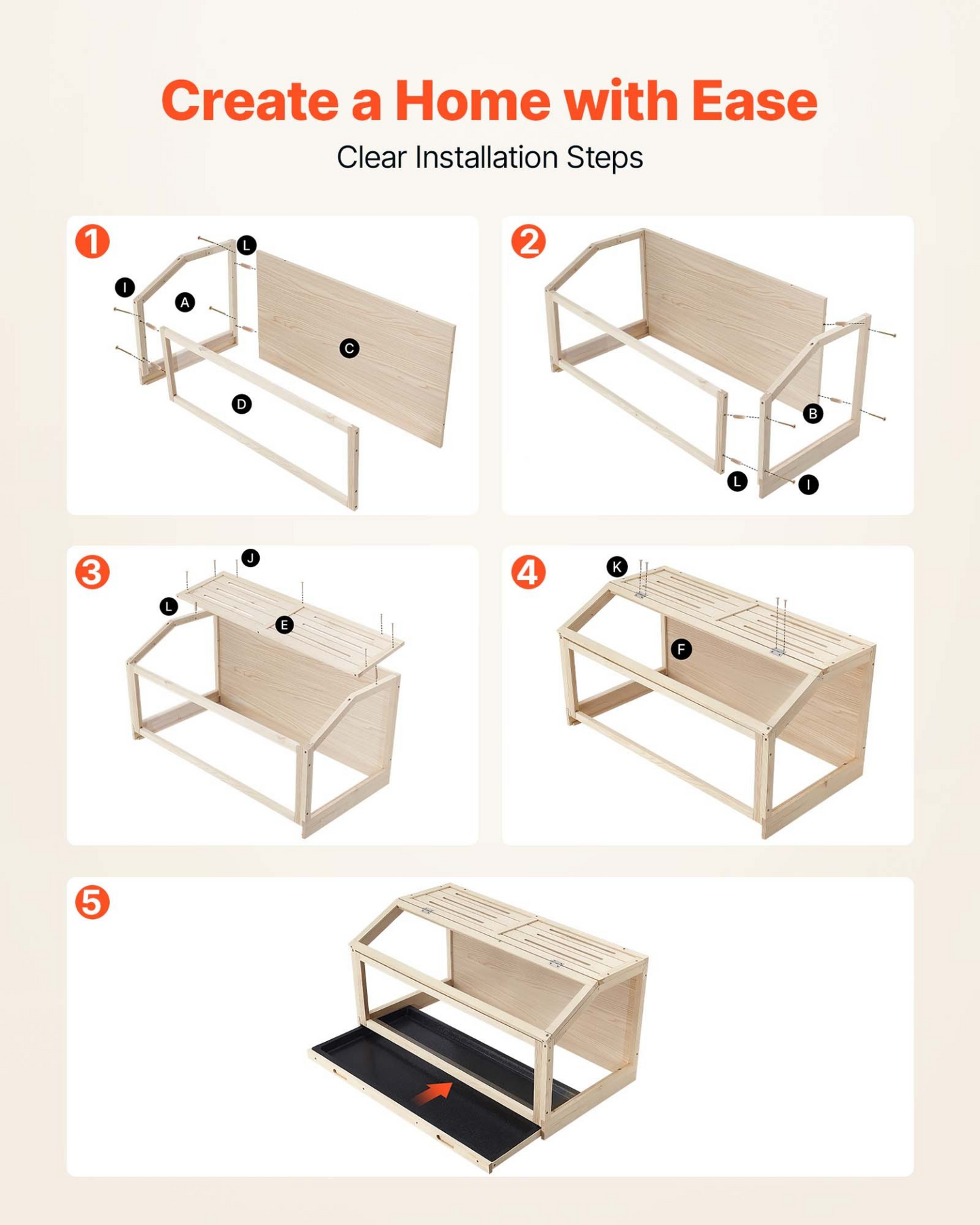 Create a Home with Ease

Clear Installation Steps

1
L
I
A
C
D

2
B
L
I

3
J
L
E

4
K
F

5