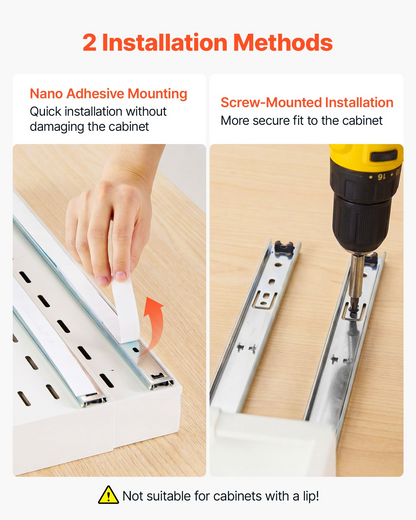 2 Installation Methods

Nano Adhesive Mounting
Quick installation without damaging the cabinet

Screw-Mounted Installation
More secure fit to the cabinet

Not suitable for cabinets with a lip!