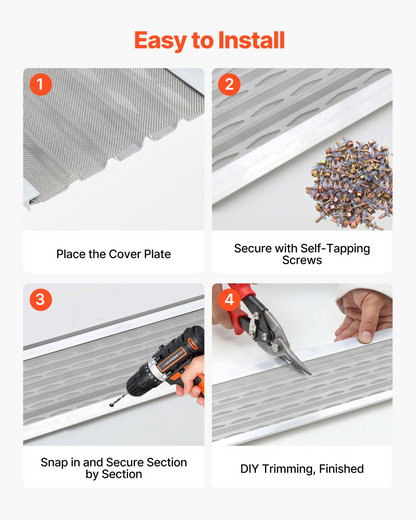 Easy to Install

1

Place the Cover Plate

2

Secure with Self-Tapping Screws

3

Snap in and Secure Section by Section

4

DIY Trimming, Finished