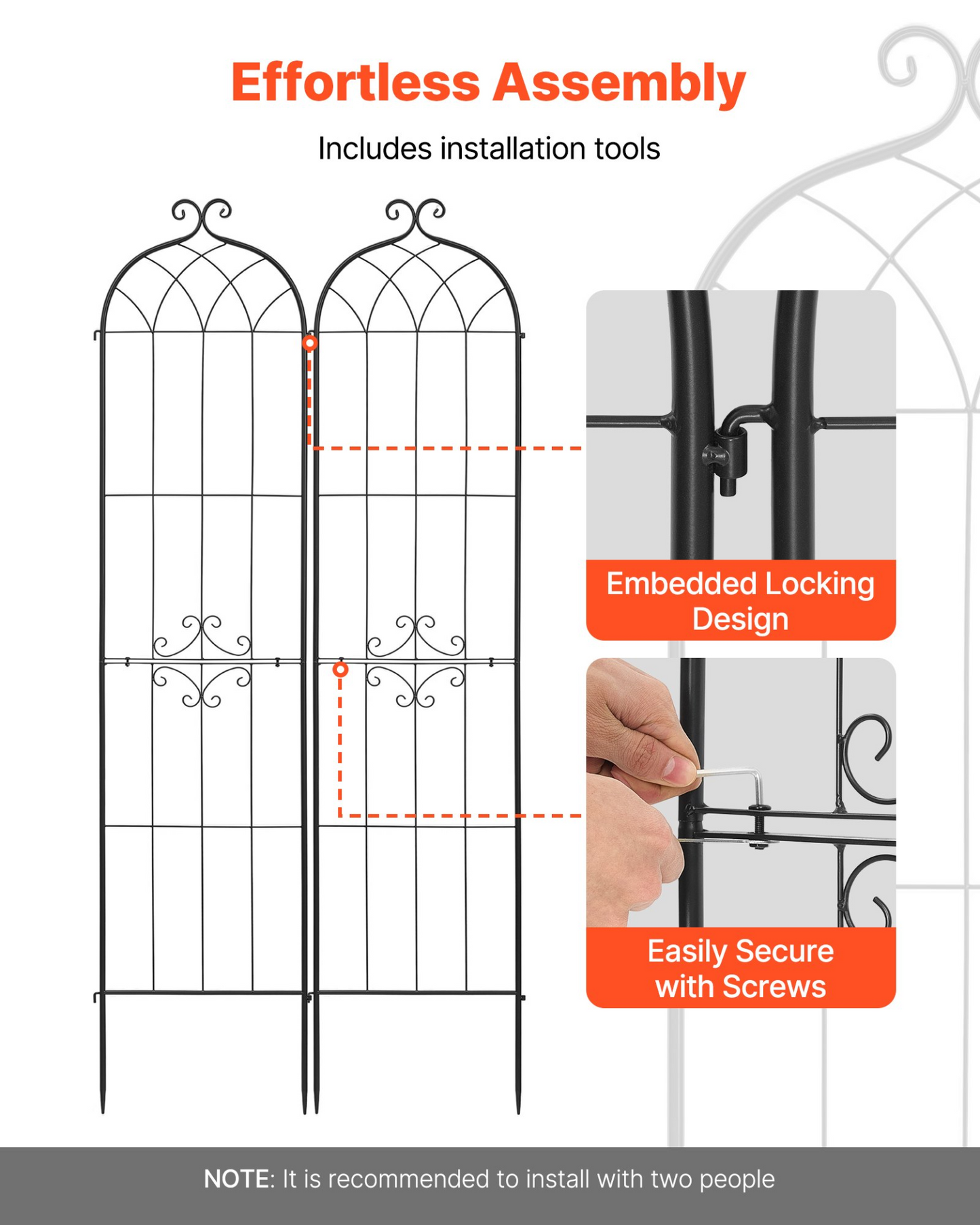 Effortless Assembly

Includes installation tools

Embedded Locking Design

Easily Secure with Screws

NOTE: It is recommended to install with two people