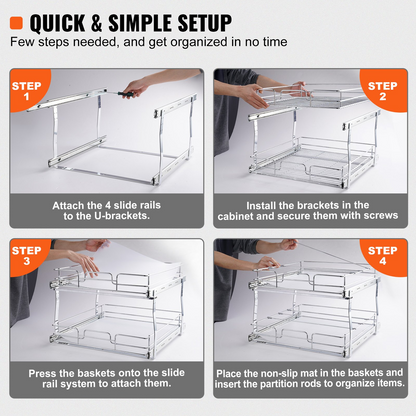 QUICK & SIMPLE SETUP
Few steps needed, and get organized in no time

STEP 1

Attach the 4 slide rails to the U-brackets.

STEP 2

Install the brackets in the cabinet and secure them with screws

STEP 3

Press the baskets onto the slide rail system to attach them.

STEP 4

Place the non-slip mat in the baskets and insert the partition rods to organize items.