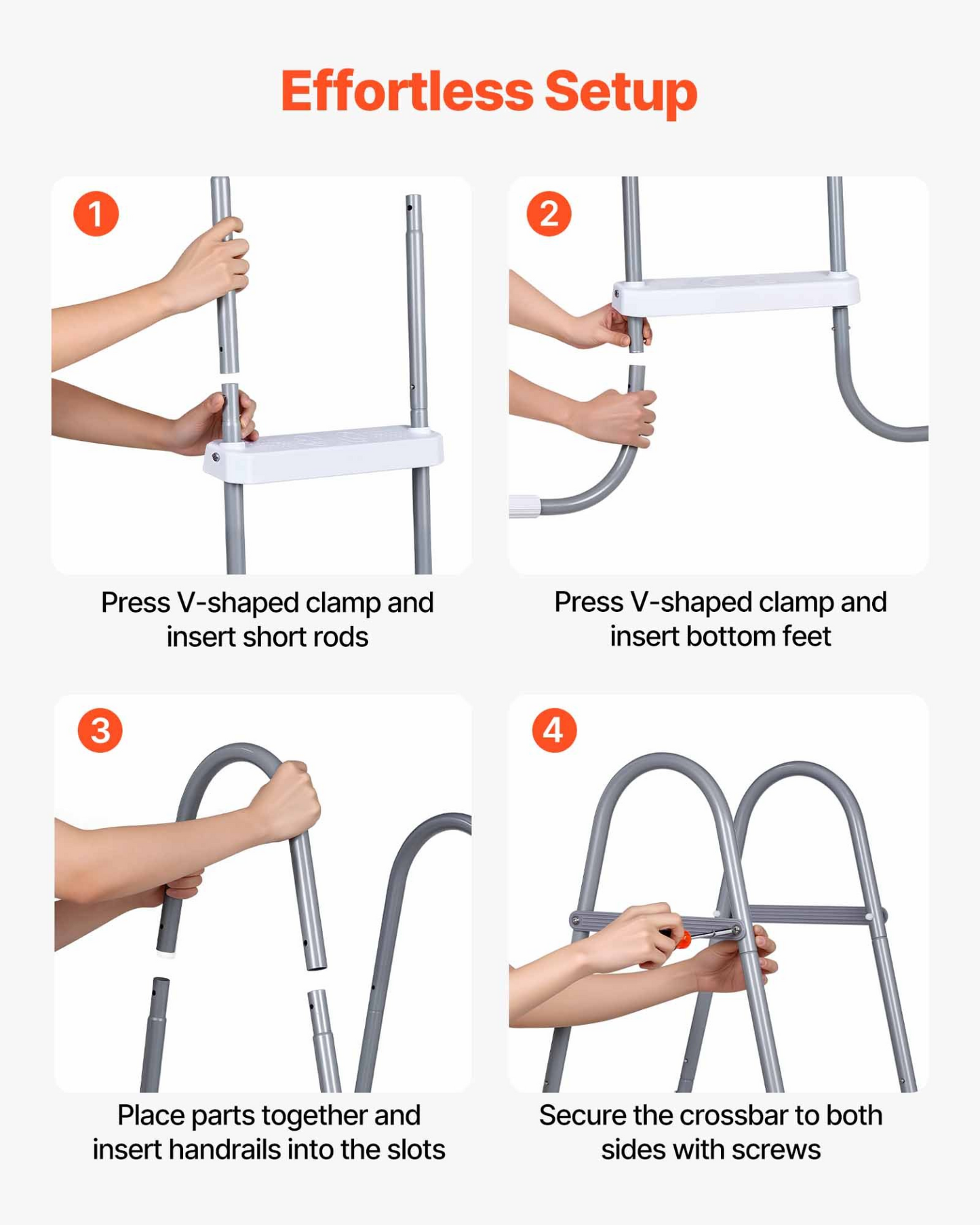 Effortless Setup

1

Press V-shaped clamp and insert short rods

2

Press V-shaped clamp and insert bottom feet

3

Place parts together and insert handrails into the slots

4

Secure the crossbar to both sides with screws