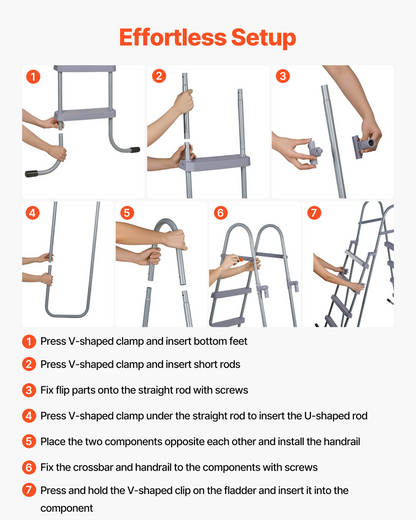 Effortless Setup

1

2

3

4

5

6

7

1 Press V-shaped clamp and insert bottom feet

2 Press V-shaped clamp and insert short rods

3 Fix flip parts onto the straight rod with screws

4 Press V-shaped clamp under the straight rod to insert the U-shaped rod

5 Place the two components opposite each other and install the handrail

6 Fix the crossbar and handrail to the components with screws

7 Press and hold the V-shaped clip on the fladder and insert it into the component