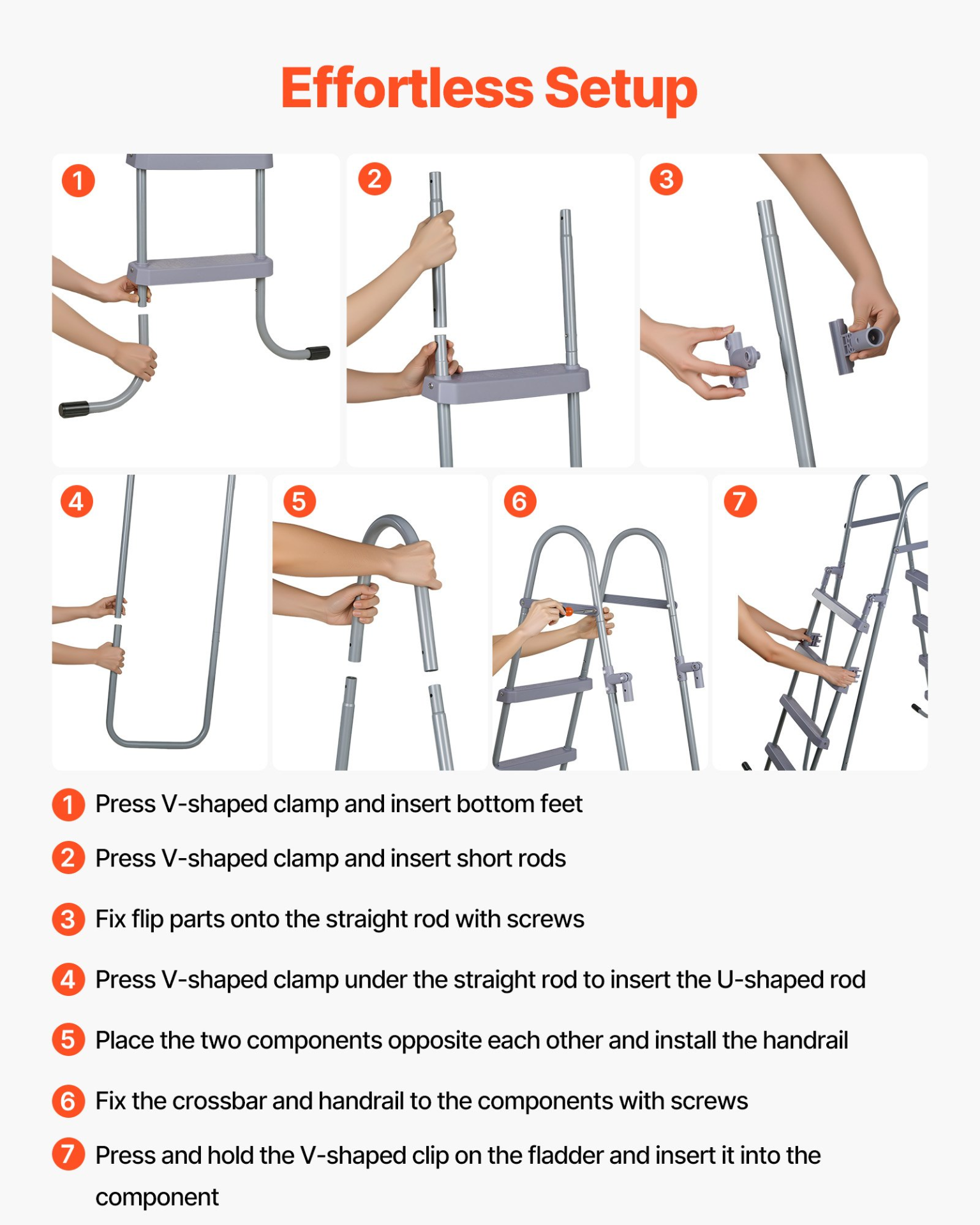 Effortless Setup

1

2

3

4

5

6

7

1 Press V-shaped clamp and insert bottom feet

2 Press V-shaped clamp and insert short rods

3 Fix flip parts onto the straight rod with screws

4 Press V-shaped clamp under the straight rod to insert the U-shaped rod

5 Place the two components opposite each other and install the handrail

6 Fix the crossbar and handrail to the components with screws

7 Press and hold the V-shaped clip on the fladder and insert it into the component