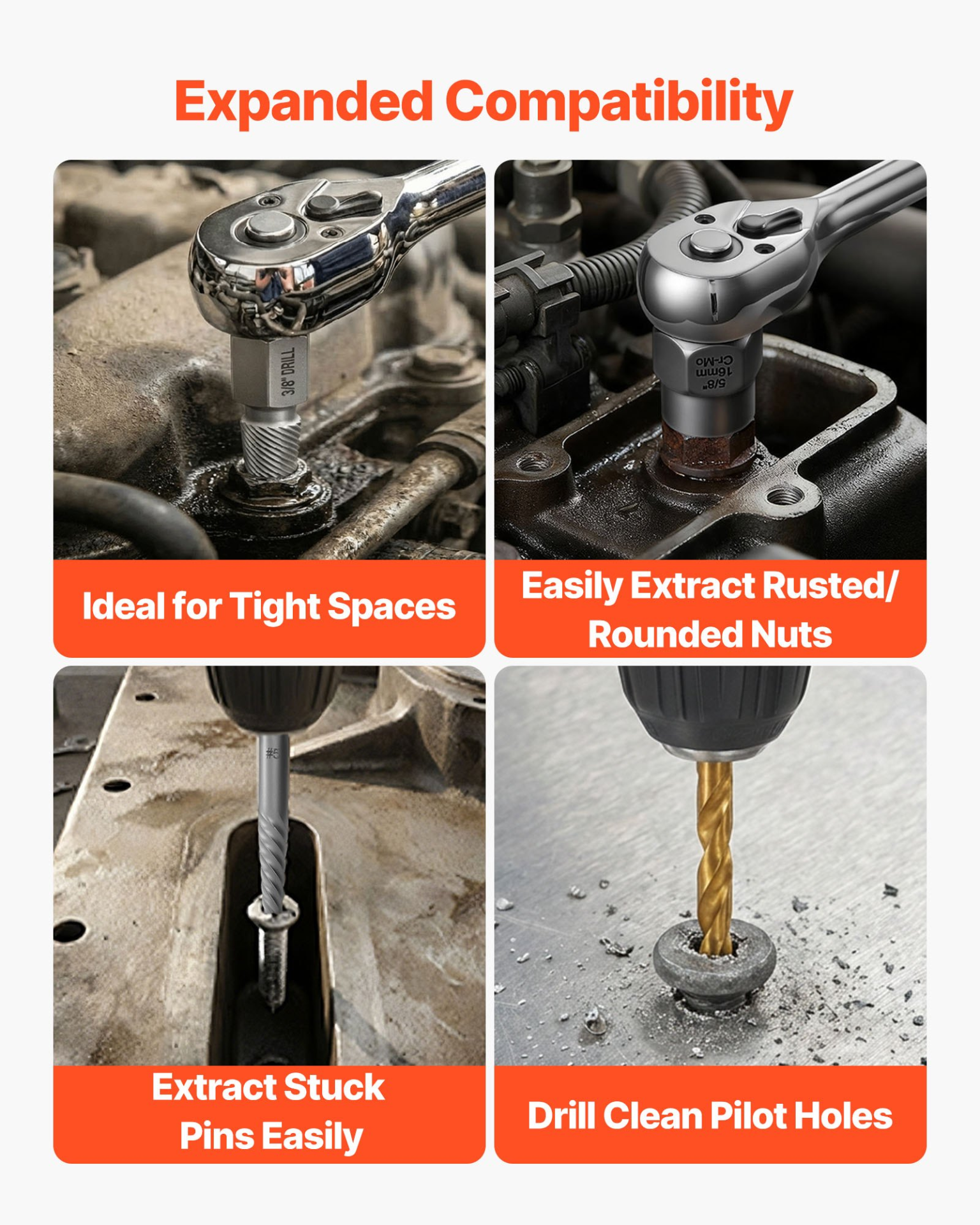 Expanded Compatibility

3/8" DRILL

Ideal for Tight Spaces

5/8"
16mm
Cr-Mo

Easily Extract Rusted/ Rounded Nuts

#5

Extract Stuck Pins Easily

Drill Clean Pilot Holes