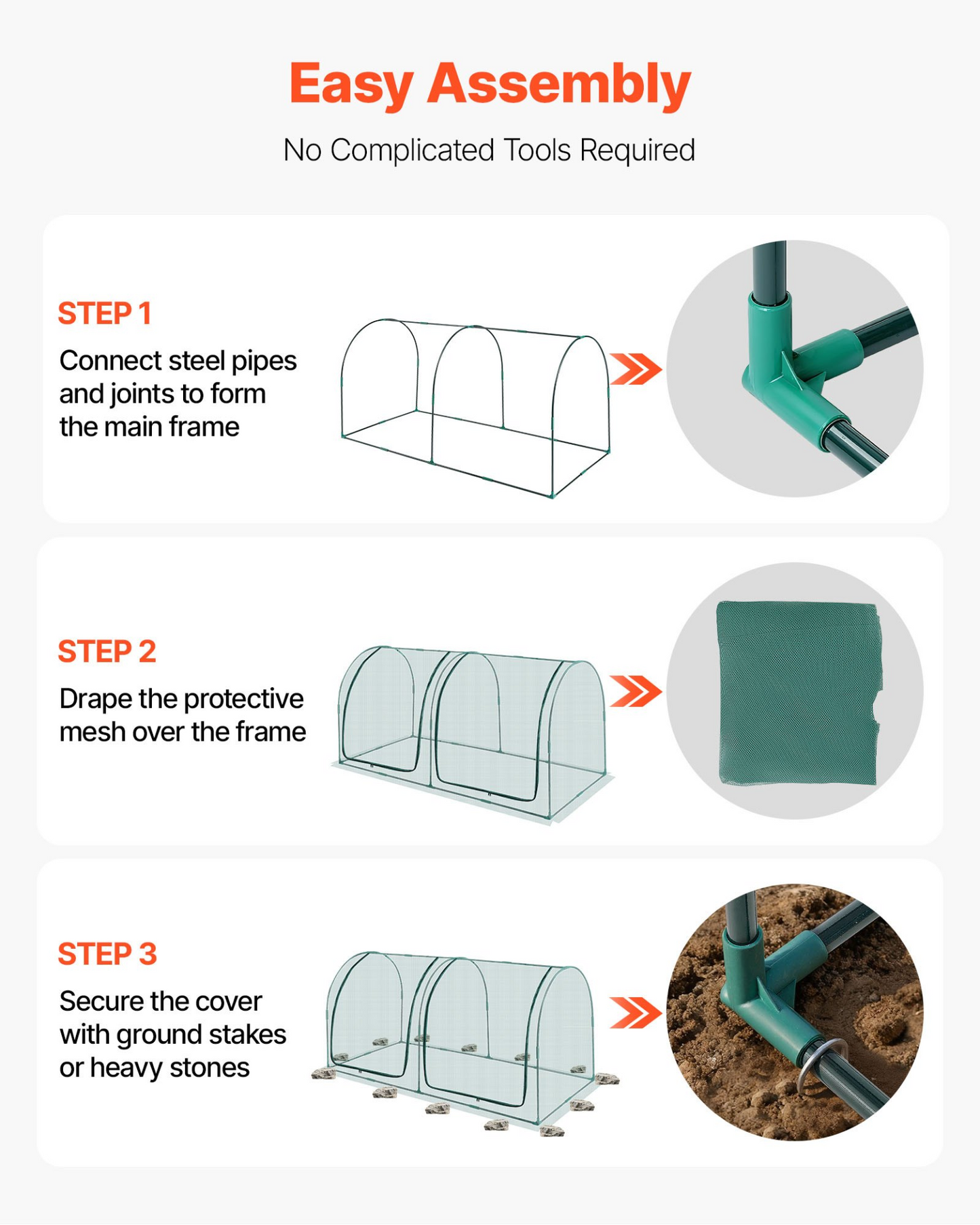 Easy Assembly

No Complicated Tools Required

STEP 1

Connect steel pipes and joints to form the main frame

STEP 2

Drape the protective mesh over the frame

STEP 3

Secure the cover with ground stakes or heavy stones