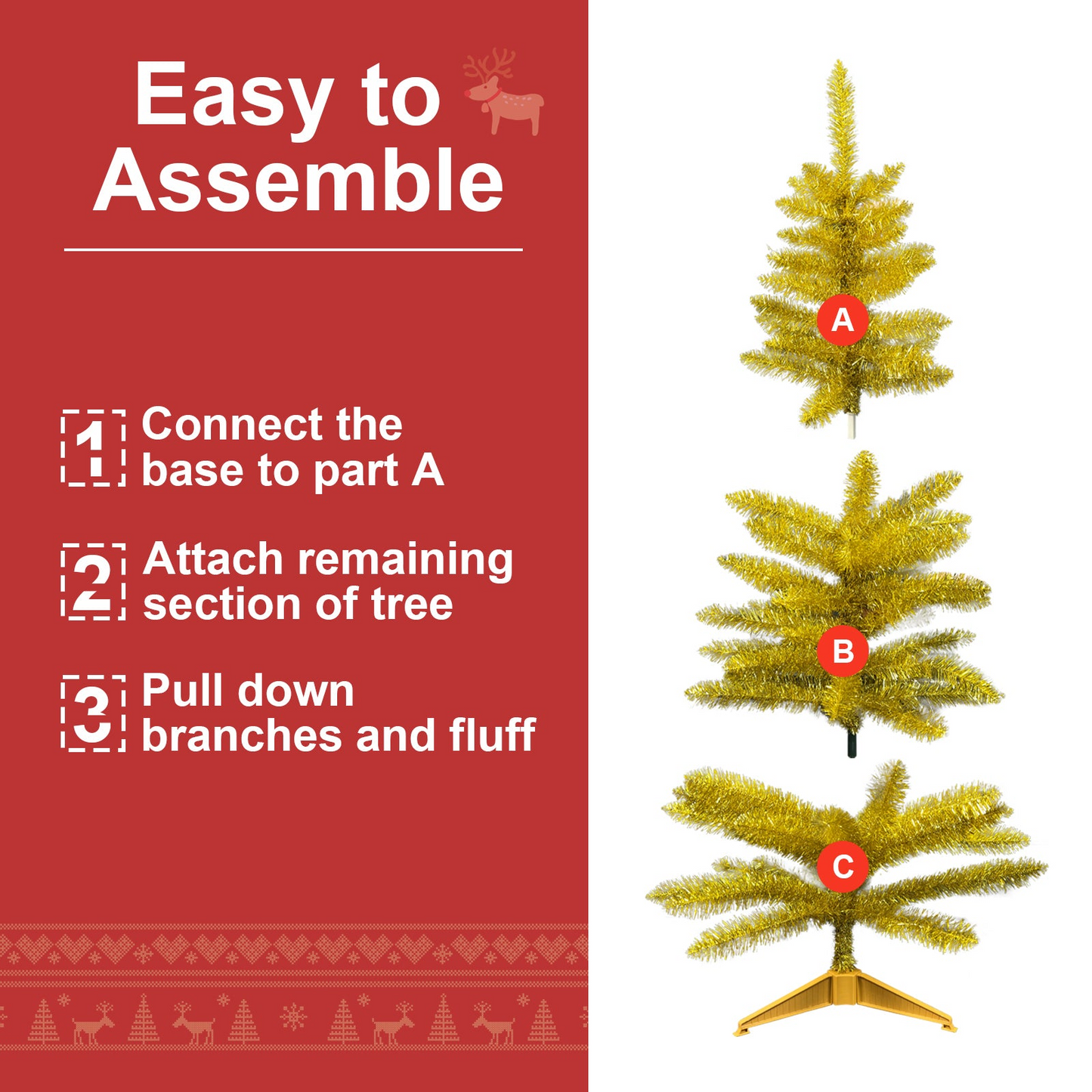 Easy to Assemble

1 Connect the base to part A

2 Attach remaining section of tree

3 Pull down branches and fluff

A

B

C