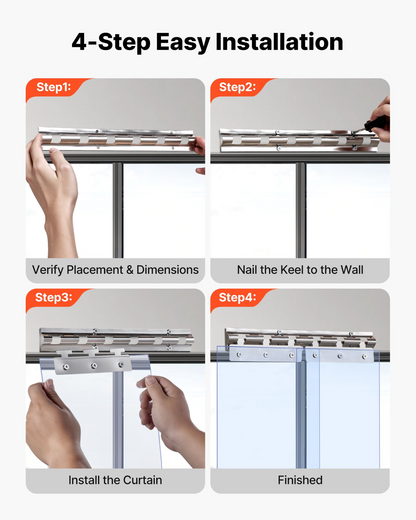 4-Step Easy Installation

Step1:

Verify Placement & Dimensions

Step2:

Nail the Keel to the Wall

Step3:

Install the Curtain

Step4:

Finished